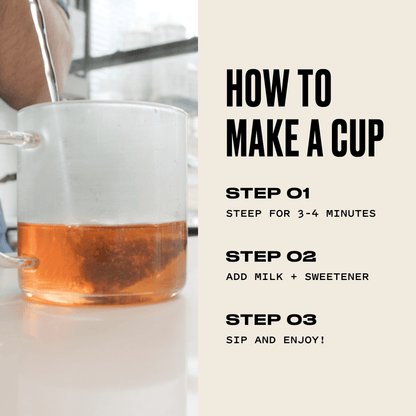 HOW TO MAKE A CUP

STEP 01
STEEP FOR 3-4 MINUTES

STEP 02
ADD MILK + SWEETENER

STEP 03
SIP AND ENJOY!